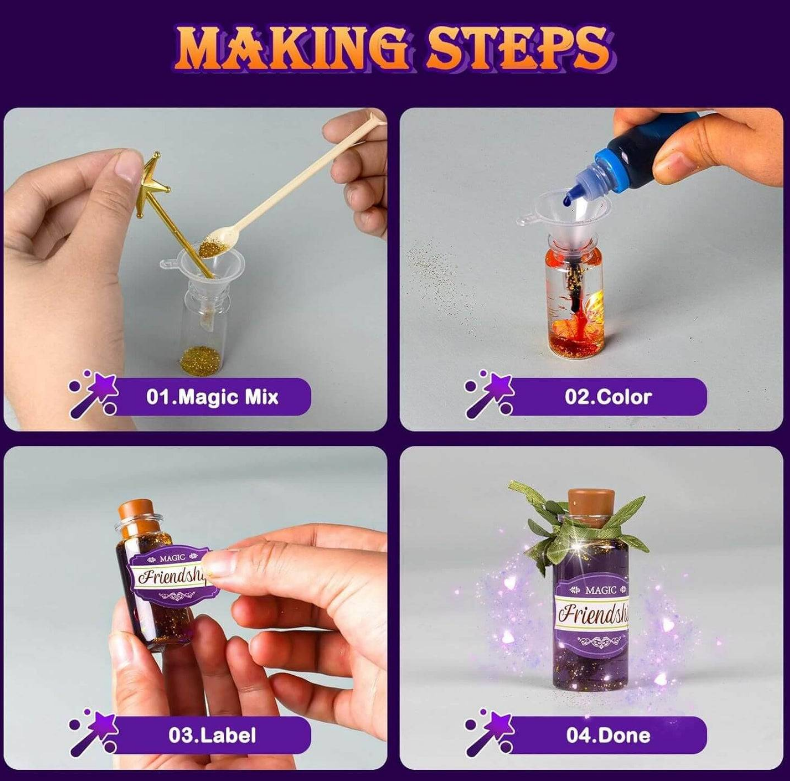 MAKING STEPS

01.Magic Mix

02.Color

MAGIC
Friendshi

03.Label

MAGIC
Friendshi

04.Done